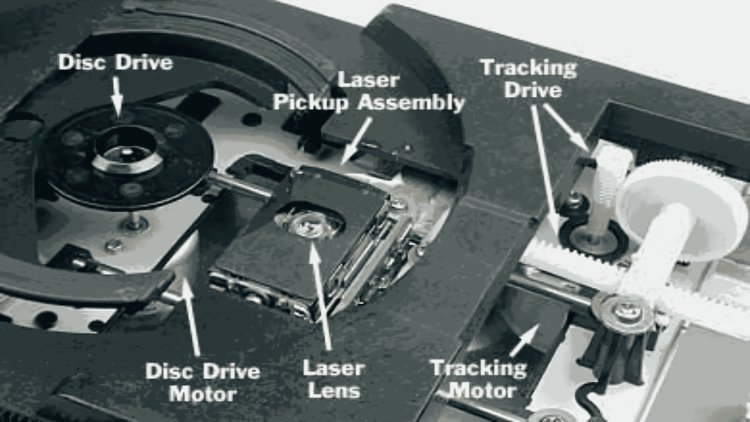 Disc Drive

Laser Pickup Assembly

Tracking Drive

Disc Drive Motor

Laser Lens

Tracking Motor